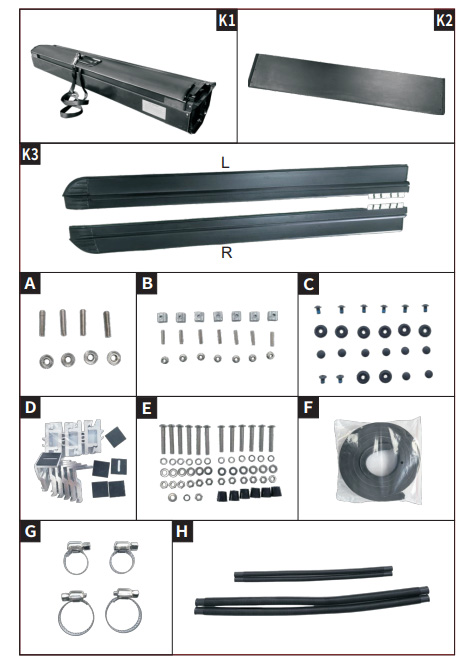 K1

K2

K3

L

R

A

B

C

D

E

F

G

H